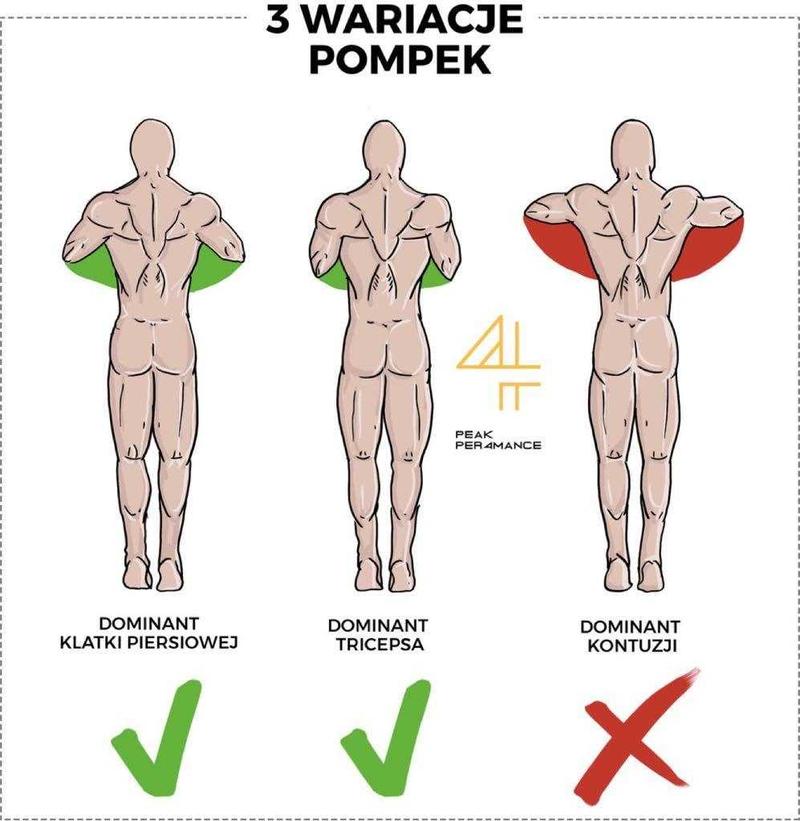 3 WARIACJE POMPEK

PEAK PER4MANCE

DOMINANT KLATKI PIERSIOWEJ

DOMINANT TRICEPSA

DOMINANT KONTUZJI